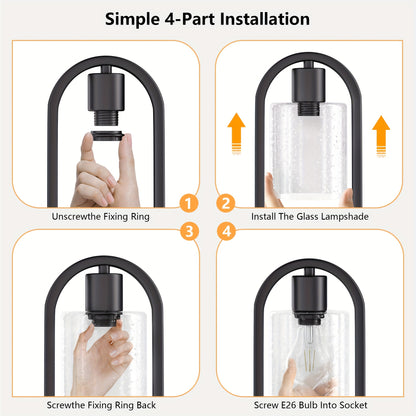 Simple 4-Part Installation

1
Unscrewthe Fixing Ring

2
Install The Glass Lampshade

3
Screwthe Fixing Ring Back

4
Screw E26 Bulb Into Socket